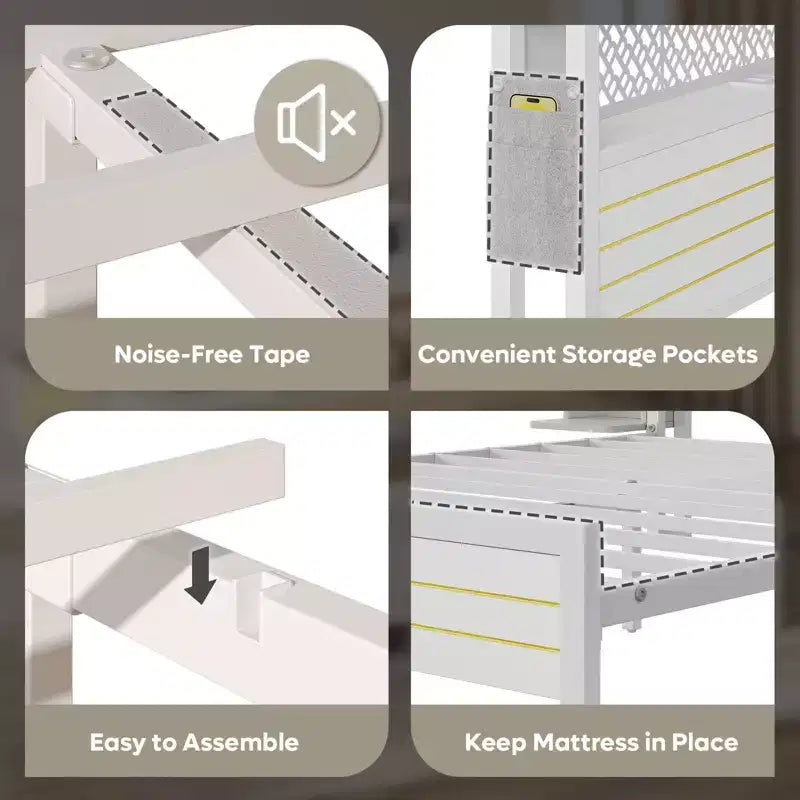 Noise-Free Tape

Convenient Storage Pockets

Easy to Assemble

Keep Mattress in Place